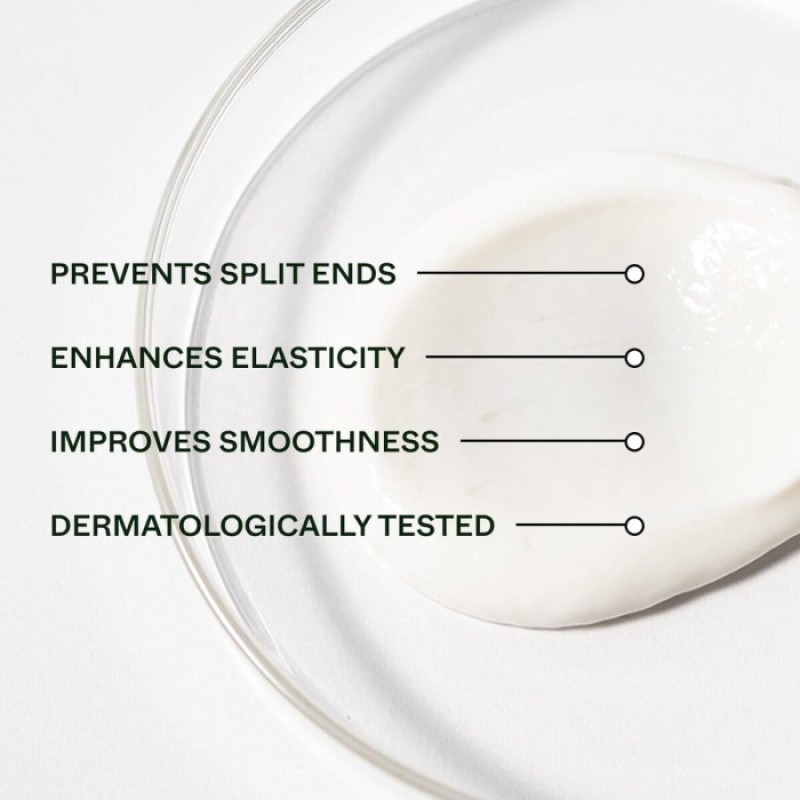 PREVENTS SPLIT ENDS

ENHANCES ELASTICITY

IMPROVES SMOOTHNESS

DERMATOLOGICALLY TESTED